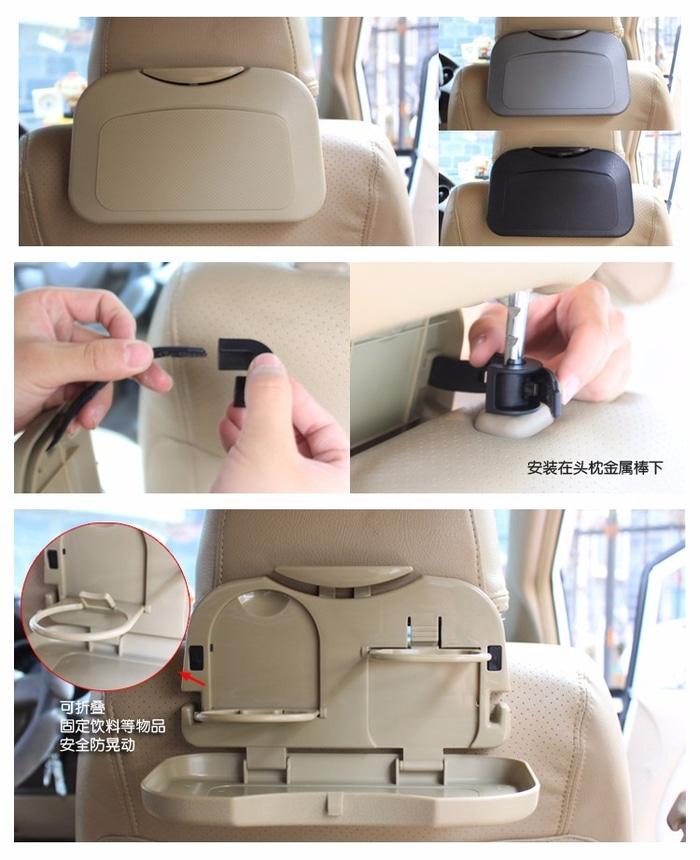 安装在头枕金属棒下

可折叠
固定饮料等物品
安全防晃动