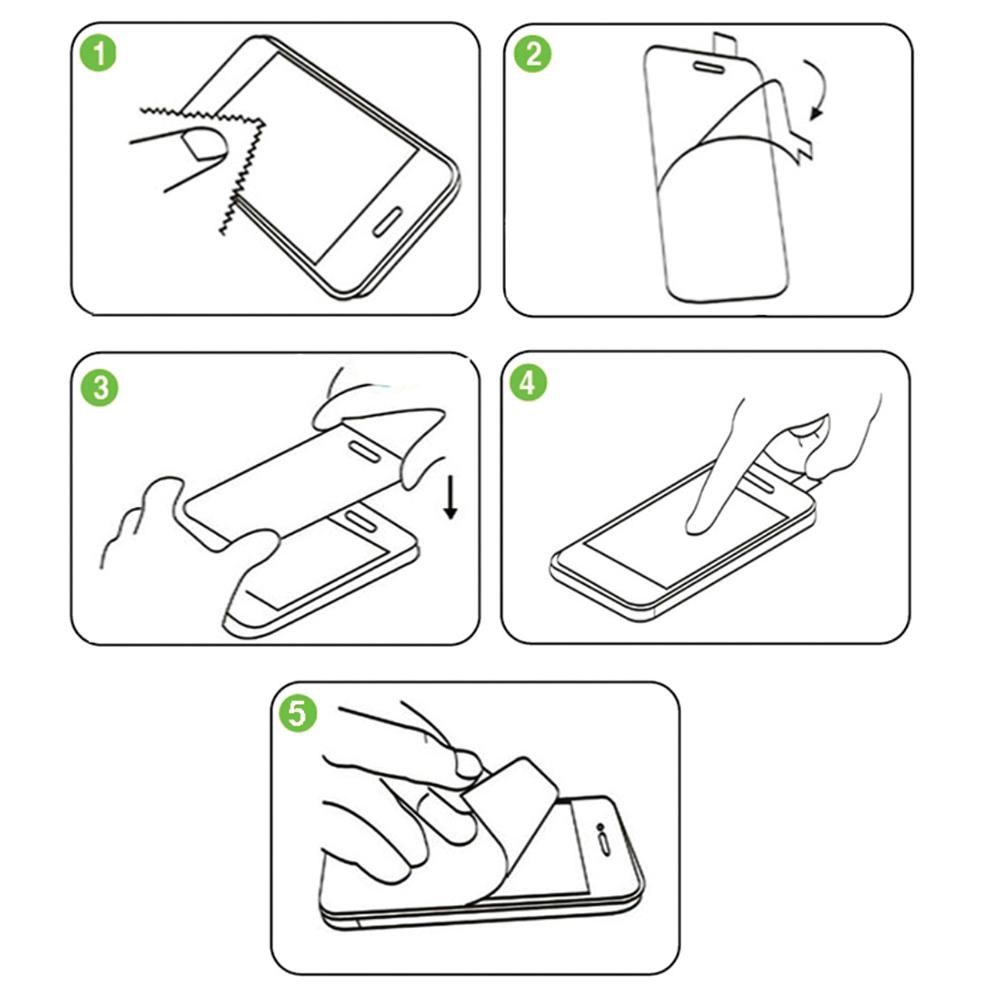 1

2

3

4

5