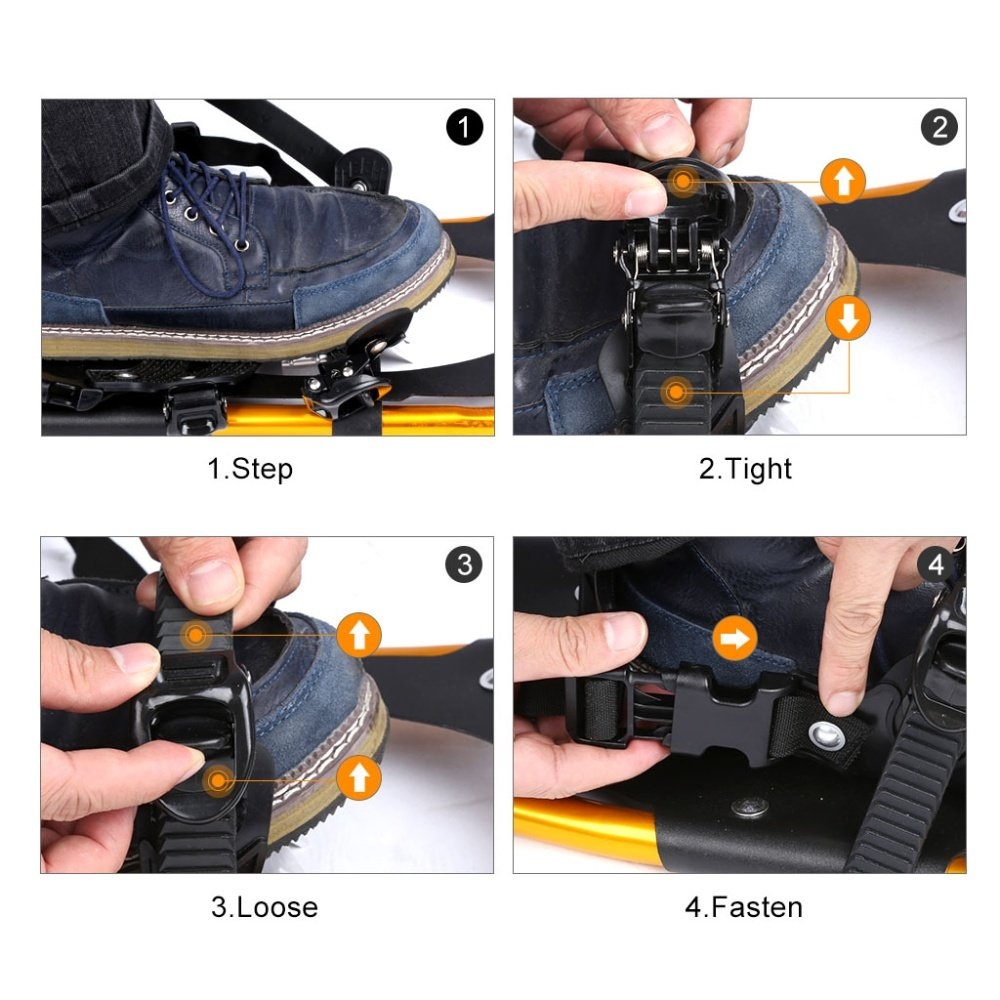 1

1.Step

2

2.Tight

3

3.Loose

4

4.Fasten